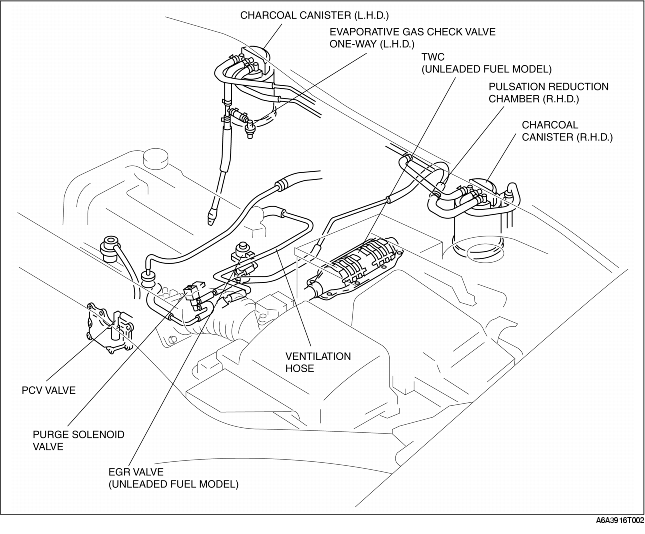 CHARCOAL CANISTER (L.H.D.)

EVAPORATIVE GAS CHECK VALVE ONE-WAY (L.H.D.)

TWC (UNLEADED FUEL MODEL)

PULSATION REDUCTION CHAMBER (R.H.D.)

CHARCOAL CANISTER (R.H.D.)

VENTILATION HOSE

PCV VALVE

PURGE SOLENOID VALVE

EGR VALVE (UNLEADED FUEL MODEL)

A6A3916T002