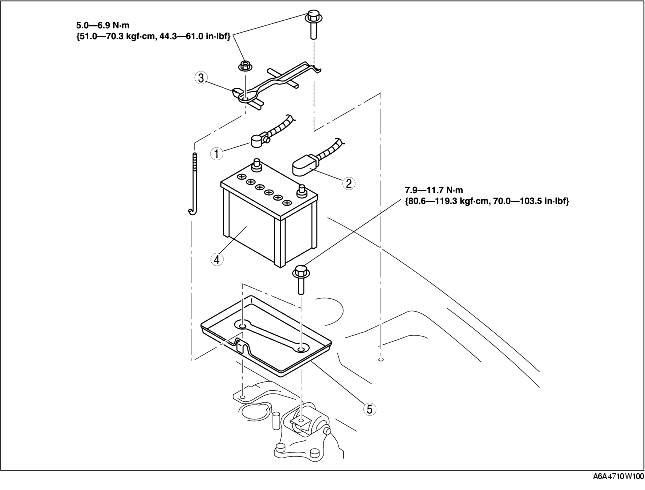 5.0—6.9 N·m
{51.0—70.3 kgf·cm, 44.3—61.0 in·lbf}

3

1

2

7.9—11.7 N·m
{80.6—119.3 kgf·cm, 70.0—103.5 in·lbf}

4

5

A6A4710W100