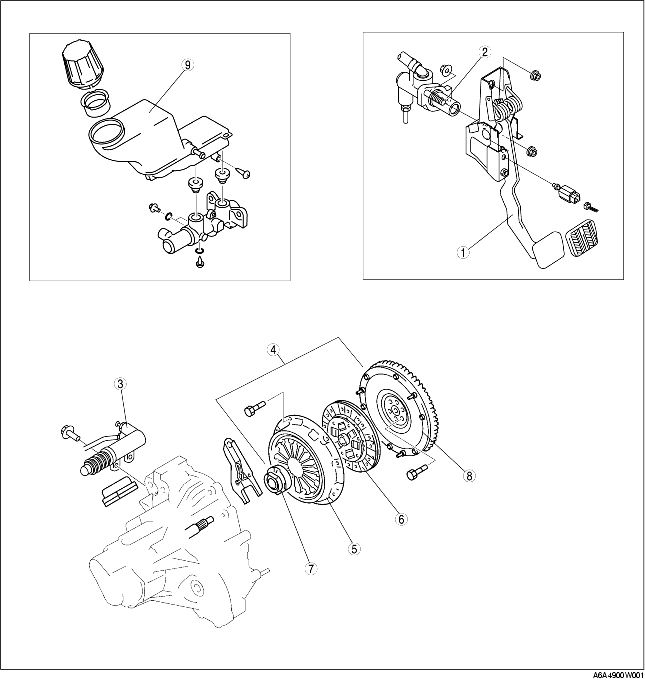 9

2

1

4

3

8

6

5

7

A6A4900W001