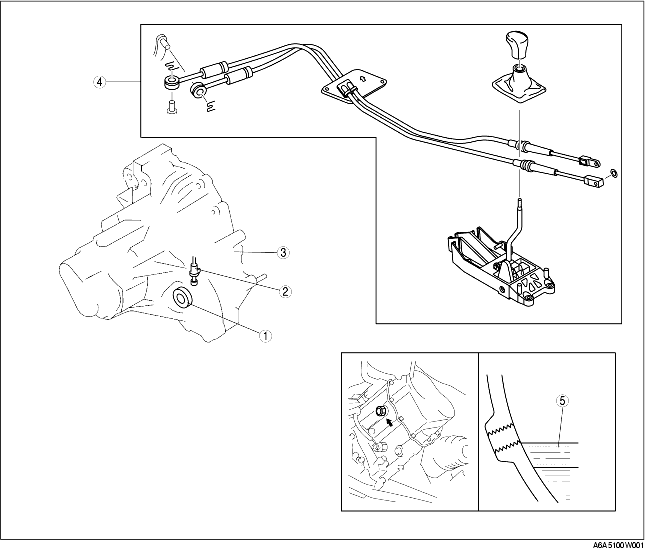 4
3
2
1
5
A6A5100W001