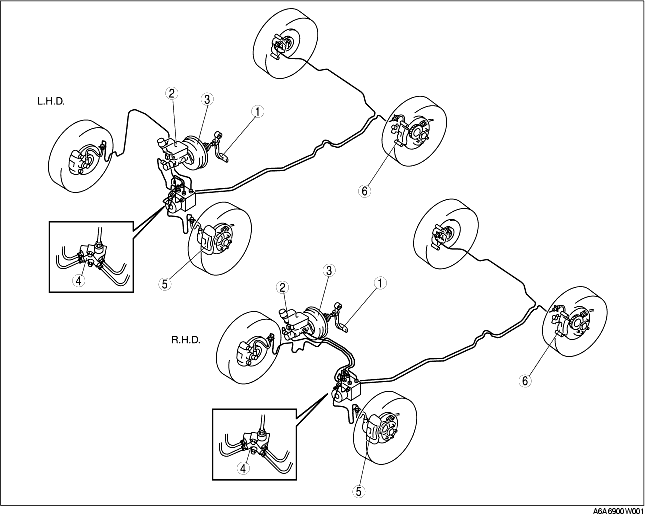 L.H.D.

2
3
1
6
4
5

R.H.D.

2
3
1
6
4
5

A6A6900W001