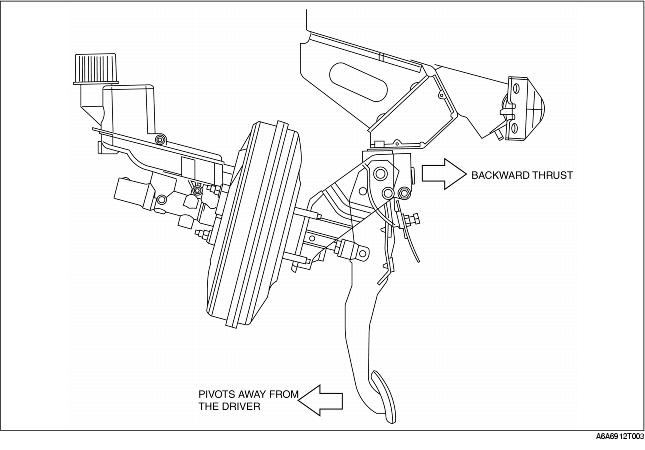 BACKWARD THRUST

PIVOTS AWAY FROM THE DRIVER

A6A6912T003