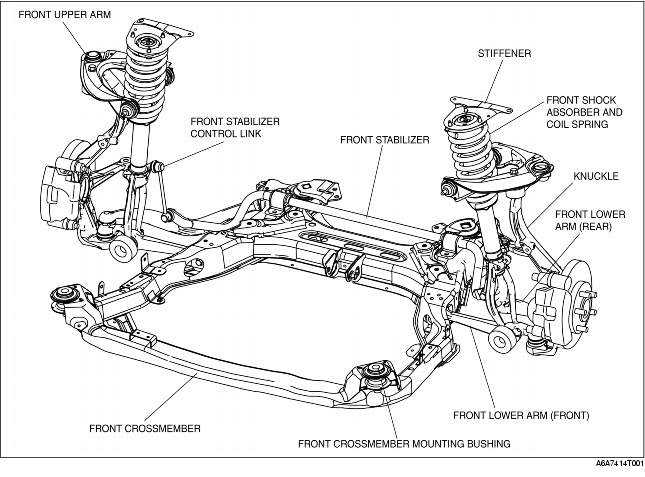 FRONT UPPER ARM

STIFFENER

FRONT SHOCK ABSORBER AND COIL SPRING

FRONT STABILIZER CONTROL LINK

FRONT STABILIZER

KNUCKLE

FRONT LOWER ARM (REAR)

FRONT LOWER ARM (FRONT)

FRONT CROSSMEMBER

FRONT CROSSMEMBER MOUNTING BUSHING

A6A7414T001