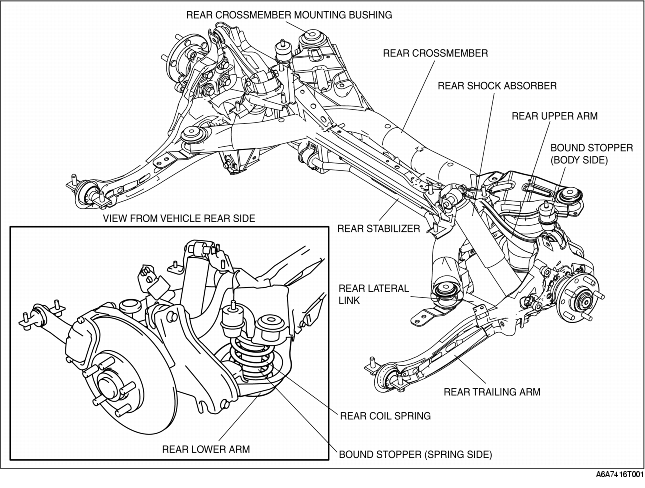 REAR CROSSMEMBER MOUNTING BUSHING

REAR CROSSMEMBER

REAR SHOCK ABSORBER

REAR UPPER ARM

BOUND STOPPER (BODY SIDE)

VIEW FROM VEHICLE REAR SIDE

REAR STABILIZER

REAR LATERAL LINK

REAR TRAILING ARM

REAR COIL SPRING

REAR LOWER ARM

BOUND STOPPER (SPRING SIDE)

A6A7416T001