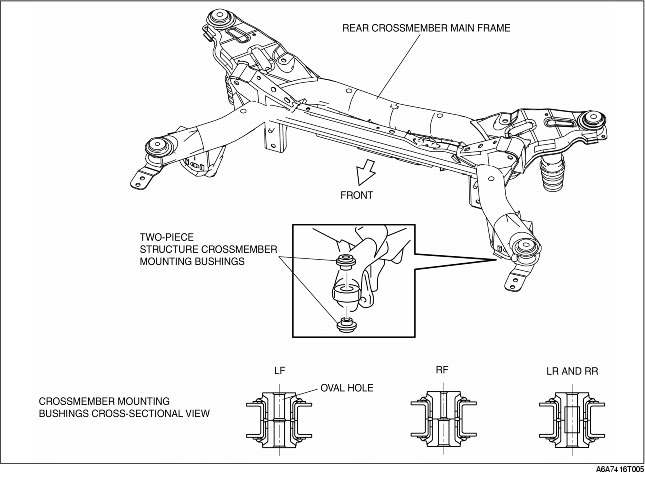 REAR CROSSMEMBER MAIN FRAME

FRONT

TWO-PIECE
STRUCTURE CROSSMEMBER
MOUNTING BUSHINGS

LF

OVAL HOLE

RF

LR AND RR

CROSSMEMBER MOUNTING
BUSHINGS CROSS-SECTIONAL VIEW

A6A7416T005