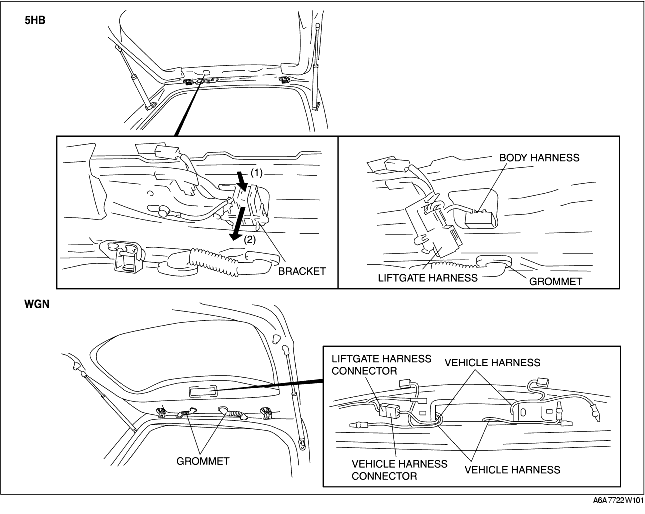 5HB

(1)

(2)

BRACKET

BODY HARNESS

LIFTGATE HARNESS

GROMMET

WGN

GROMMET

LIFTGATE HARNESS CONNECTOR

VEHICLE HARNESS

VEHICLE HARNESS CONNECTOR

VEHICLE HARNESS

A6A7722W101