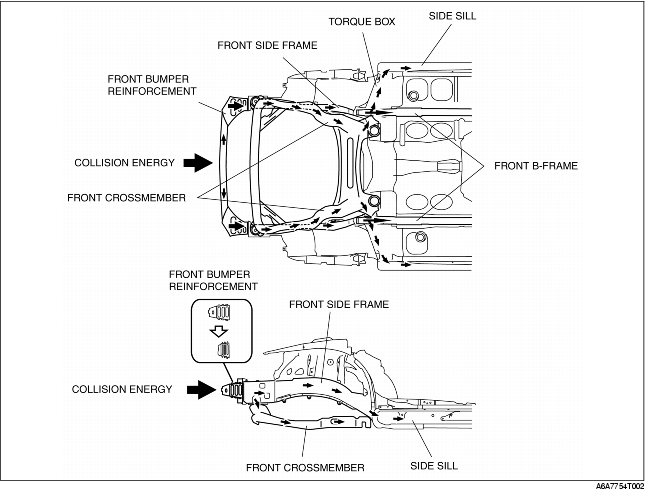 TORQUE BOX
SIDE SILL
FRONT SIDE FRAME
FRONT BUMPER REINFORCEMENT
COLLISION ENERGY
FRONT B-FRAME
FRONT CROSSMEMBER
FRONT BUMPER REINFORCEMENT
FRONT SIDE FRAME
COLLISION ENERGY
FRONT CROSSMEMBER
SIDE SILL
A6A7754T002