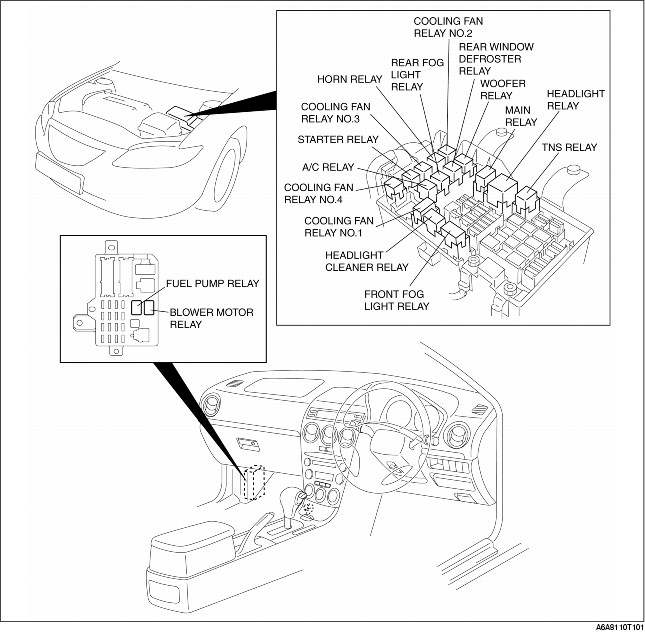 COOLING FAN RELAY NO.2
REAR WINDOW DEFROSTER RELAY
REAR FOG LIGHT RELAY
HORN RELAY
WOOFER RELAY
HEADLIGHT RELAY
MAIN RELAY
COOLING FAN RELAY NO.3
STARTER RELAY
TNS RELAY
A/C RELAY
COOLING FAN RELAY NO.4
COOLING FAN RELAY NO.1
HEADLIGHT CLEANER RELAY
FRONT FOG LIGHT RELAY
FUEL PUMP RELAY
BLOWER MOTOR RELAY
A6A8110T101