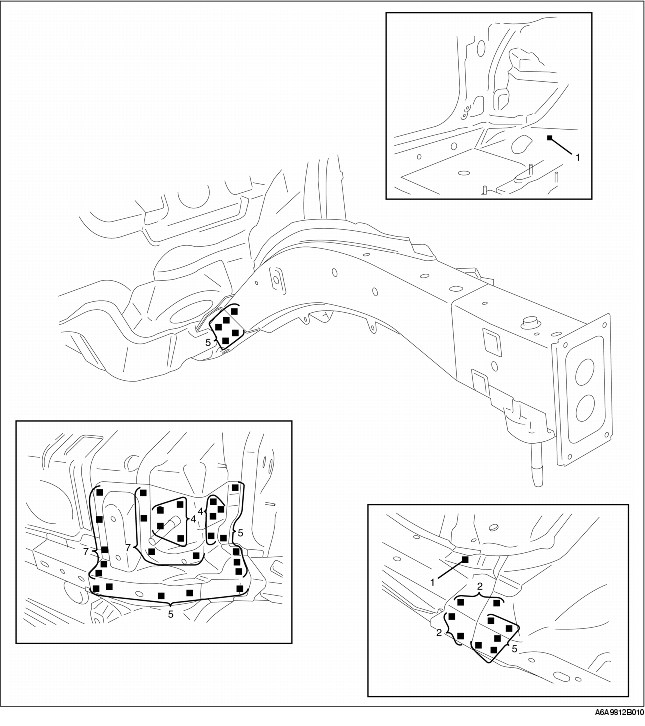 1

5

7
7
4
4
5
5

1
2
2
5

A6A9812B010