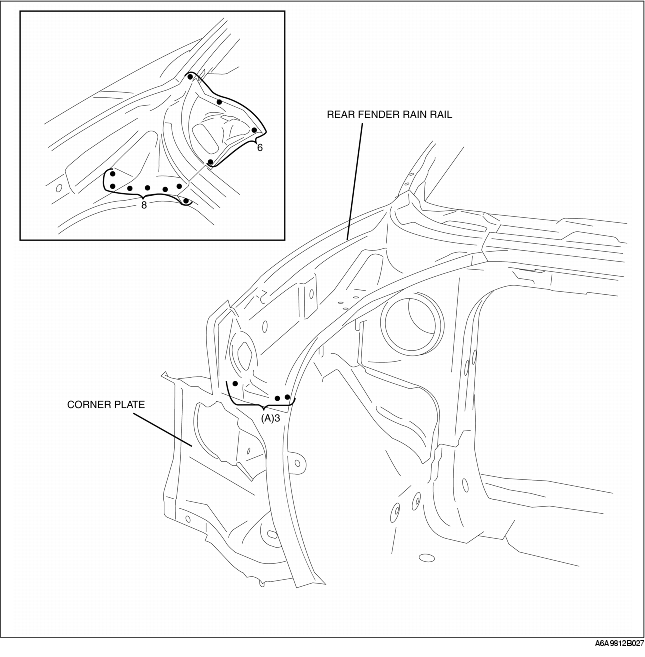 6

8

REAR FENDER RAIN RAIL

CORNER PLATE

(A)3

A6A9812B027