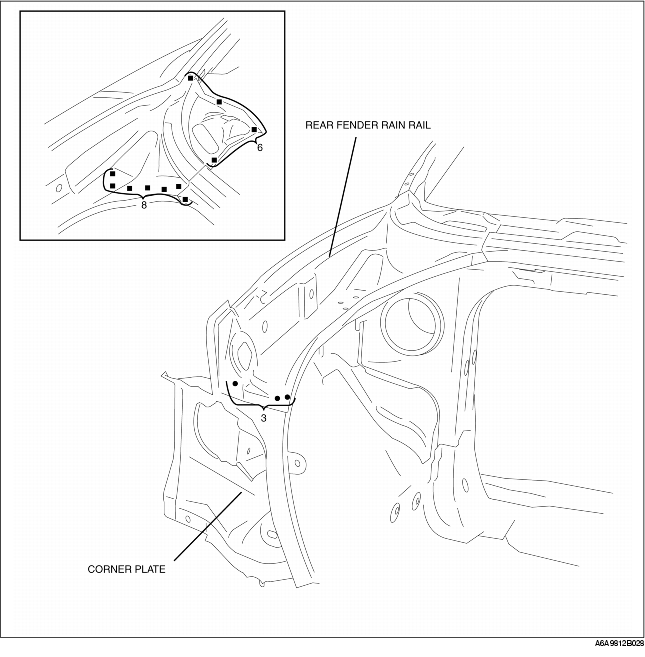 6

8

REAR FENDER RAIN RAIL

3

CORNER PLATE

A6A9812B028