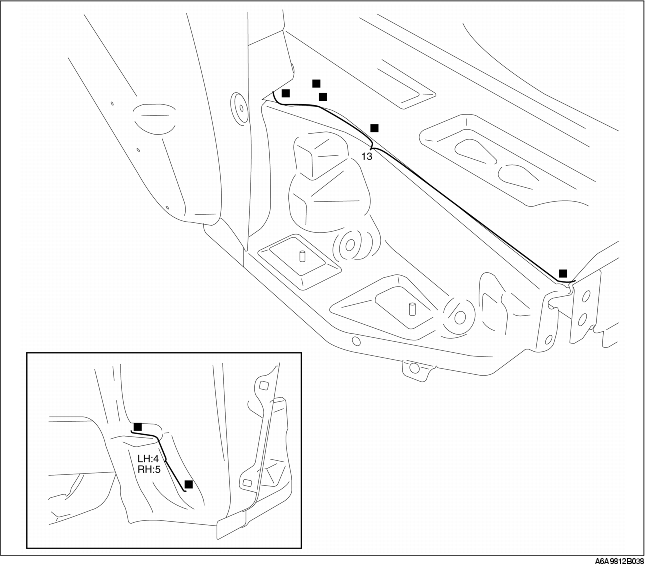 13

LH:4
RH:5

A6A9812B038