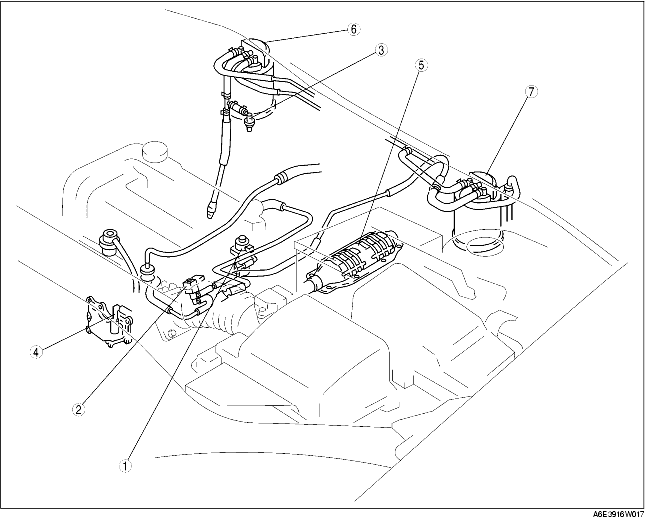 6
3
5
7
4
2
1
A6E3916W017