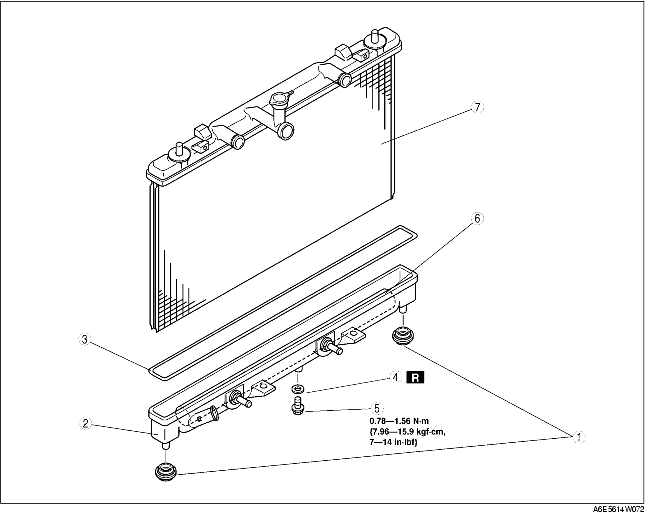 7

6

3

4 R

5

0.78—1.56 N·m {7.96—15.9 kgf·cm, 7—14 in·lbf}

2

1

A6E5614W072