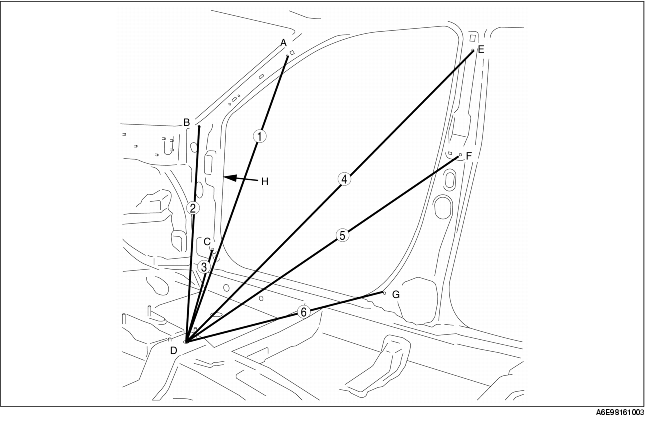 A
E
B
1
H
F
4
2
5
C
3
G
6
D
A6E98161003