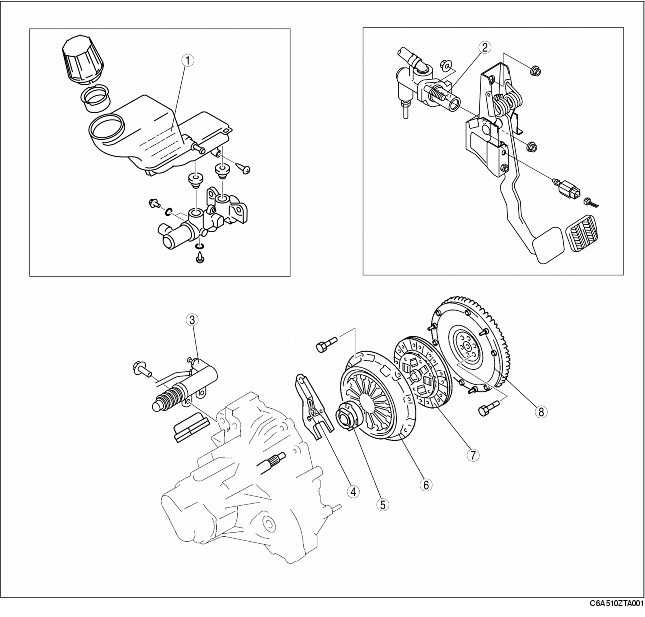 1
2
3
4
5
6
7
8
C6A510ZTA001