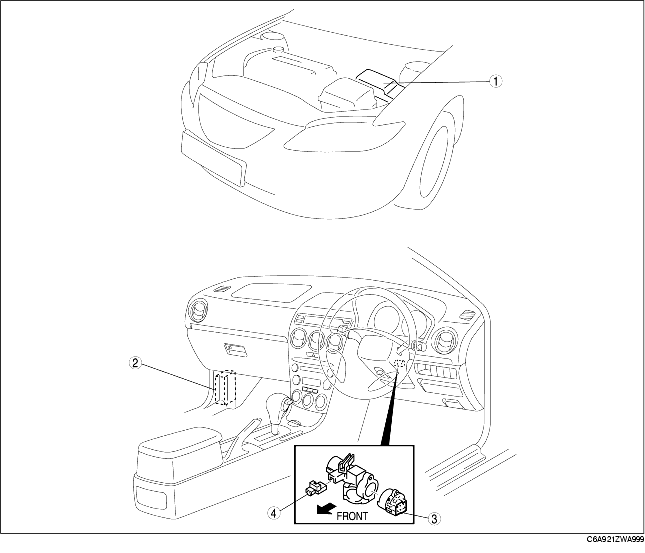 1
2
4
FRONT
3
C6A921ZWA999