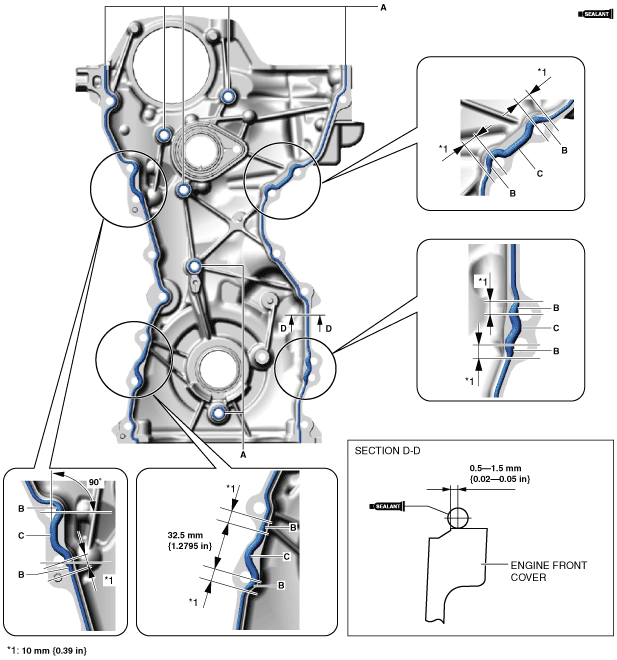 A

SEALANT

*1

*1

B

C

B

*1

B

C

B

*1

D

D

A

90°

B

C

B

*1

*1

32.5 mm {1.2795 in}

B

C

B

*1

SECTION D-D

0.5—1.5 mm {0.02—0.05 in}

SEALANT

ENGINE FRONT COVER

*1: 10 mm {0.39 in}