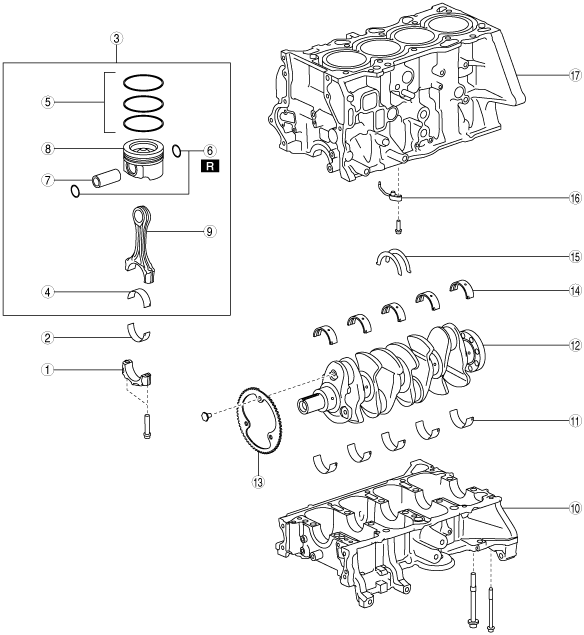 3
5
8
6
R
7
9
4
2
1
17
16
15
14
12
11
13
10