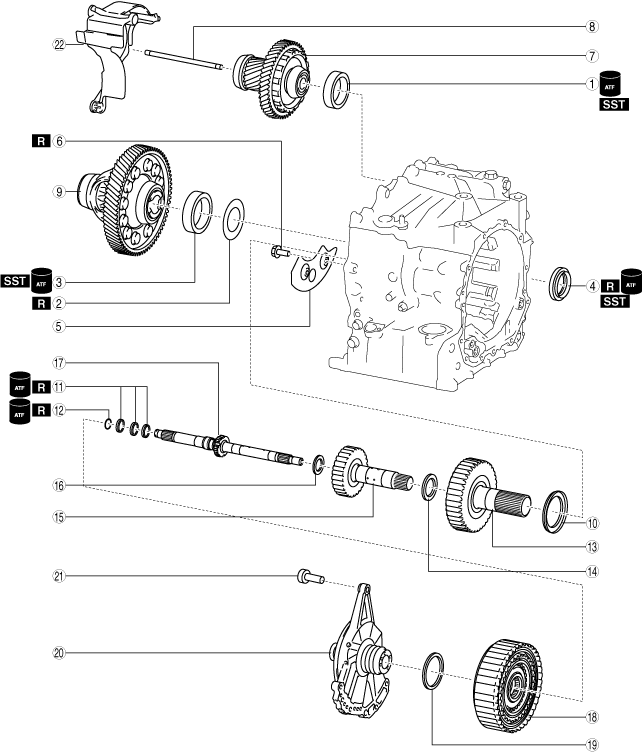 22
8
7
1 ATF SST
R 6
9
SST ATF 3
R 2
5
4 R ATF SST
17
ATF R 11
ATF R 12
16
15
10
13
14
21
20
18
19