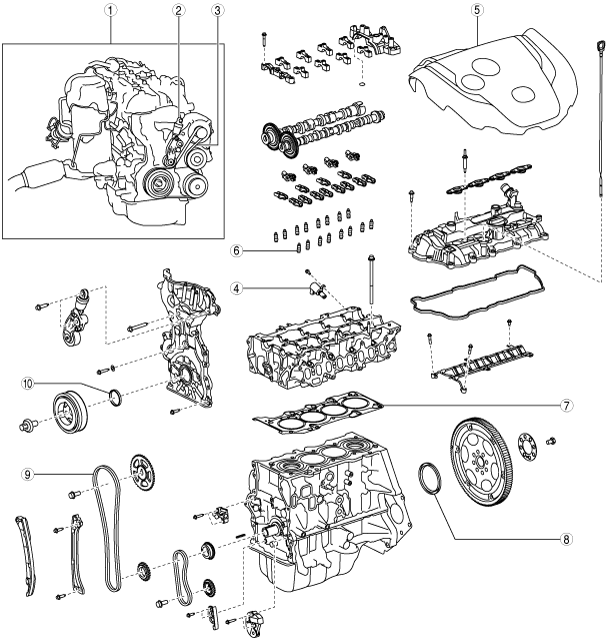 1
2
3
5
6
4
10
7
9
8