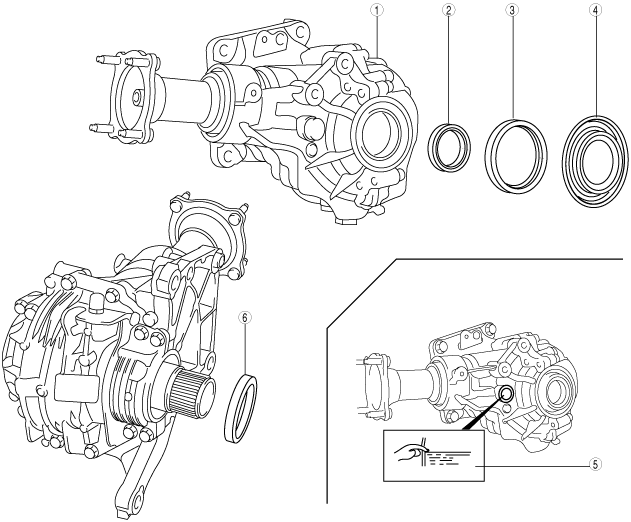 1
2
3
4
6
5