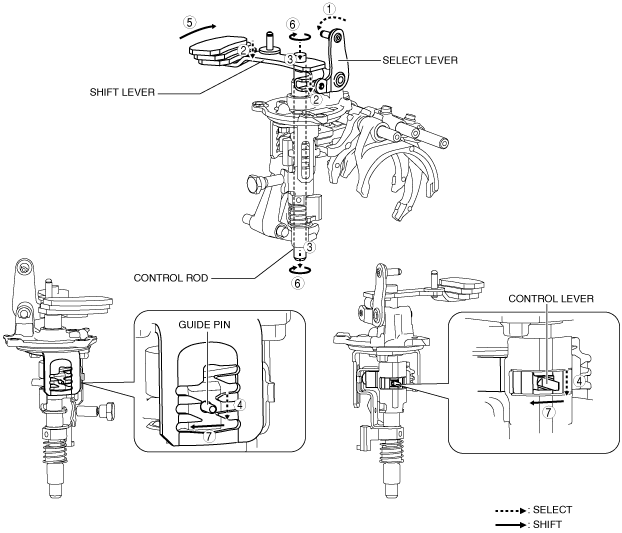 5
6
1
2
3
SELECT LEVER
SHIFT LEVER
2
3
CONTROL ROD
6
GUIDE PIN
4
7
CONTROL LEVER
4
7
: SELECT
: SHIFT