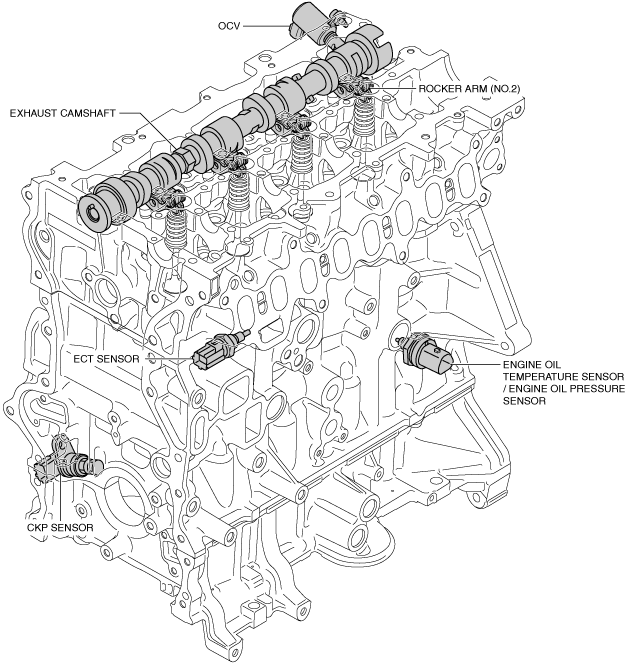 OCV

ROCKER ARM (NO.2)

EXHAUST CAMSHAFT

ECT SENSOR

ENGINE OIL TEMPERATURE SENSOR / ENGINE OIL PRESSURE SENSOR

CKP SENSOR