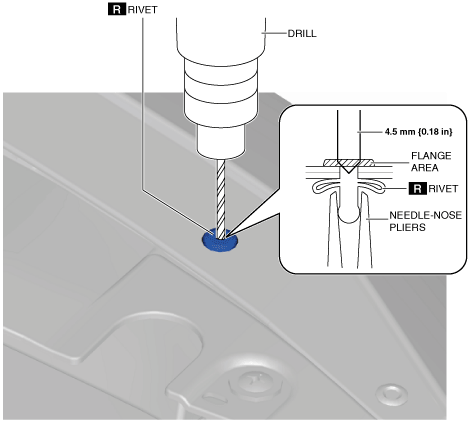 R RIVET

DRILL

4.5 mm {0.18 in}

FLANGE AREA

R RIVET

NEEDLE-NOSE PLIERS