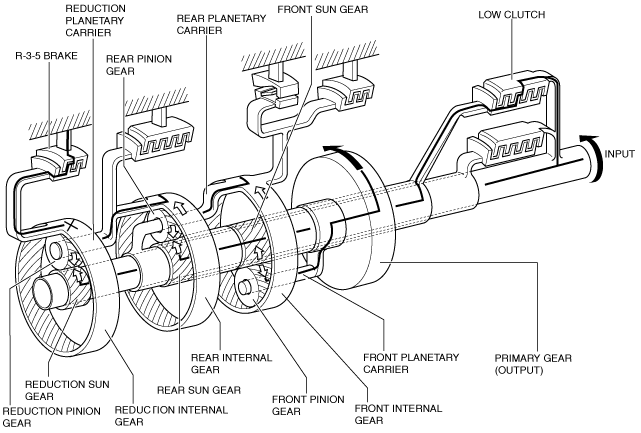 REDUCTION PLANETARY CARRIER

REAR PLANETARY CARRIER

FRONT SUN GEAR

LOW CLUTCH

R-3-5 BRAKE

REAR PINION GEAR

INPUT

REAR INTERNAL GEAR

FRONT PLANETARY CARRIER

PRIMARY GEAR (OUTPUT)

REDUCTION SUN GEAR

REAR SUN GEAR

FRONT PINION GEAR

FRONT INTERNAL GEAR

REDUCTION PINION GEAR

REDUCTION INTERNAL GEAR