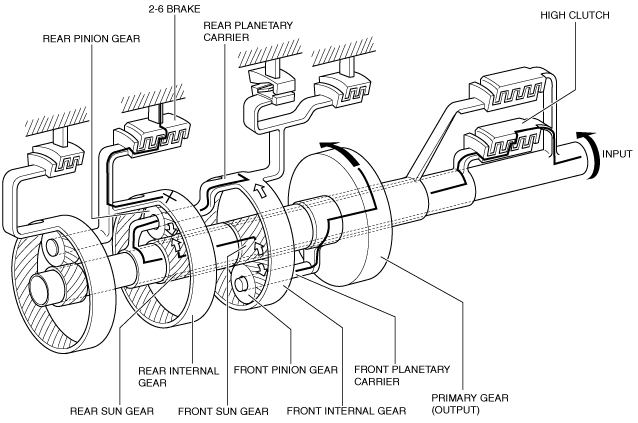 2-6 BRAKE

REAR PINION GEAR

REAR PLANETARY CARRIER

HIGH CLUTCH

INPUT

REAR INTERNAL GEAR

FRONT PINION GEAR

FRONT PLANETARY CARRIER

PRIMARY GEAR (OUTPUT)

REAR SUN GEAR

FRONT SUN GEAR

FRONT INTERNAL GEAR