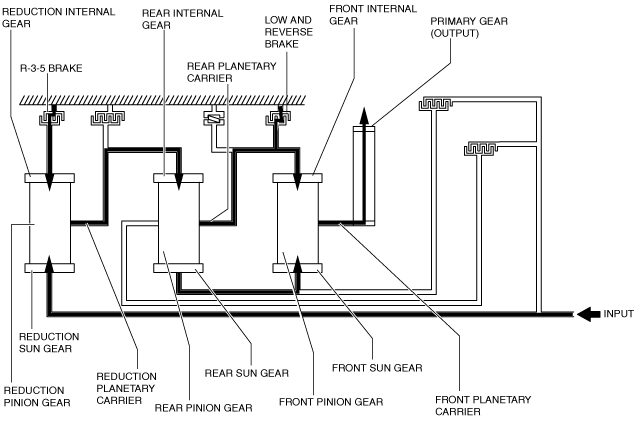 REDUCTION INTERNAL GEAR

REAR INTERNAL GEAR

LOW AND REVERSE BRAKE

FRONT INTERNAL GEAR

PRIMARY GEAR (OUTPUT)

R-3-5 BRAKE

REAR PLANETARY CARRIER

INPUT

REDUCTION SUN GEAR

REDUCTION PINION GEAR

REDUCTION PLANETARY CARRIER

REAR SUN GEAR

REAR PINION GEAR

FRONT SUN GEAR

FRONT PINION GEAR

FRONT PLANETARY CARRIER