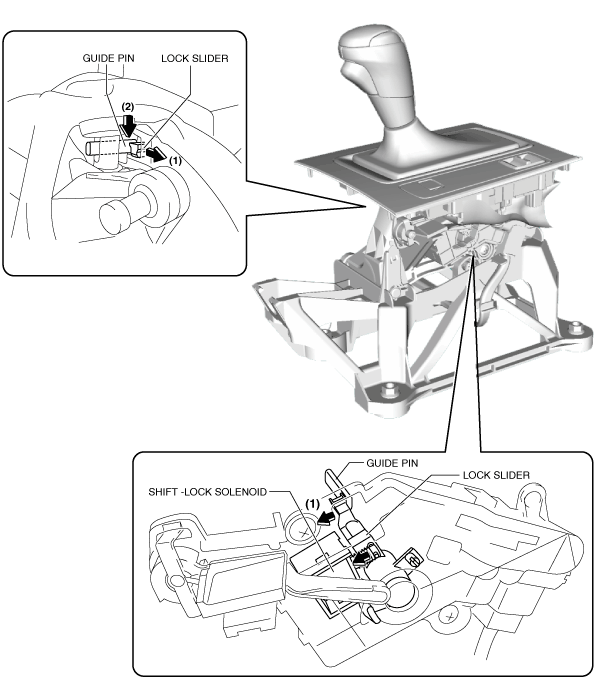 GUIDE PIN
LOCK SLIDER
(2)
(1)

GUIDE PIN
LOCK SLIDER
SHIFT -LOCK SOLENOID
(1)