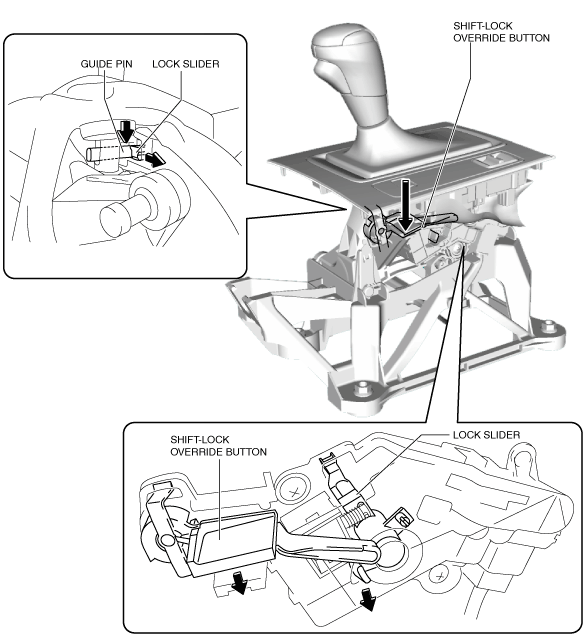 GUIDE PIN
LOCK SLIDER
SHIFT-LOCK OVERRIDE BUTTON
SHIFT-LOCK OVERRIDE BUTTON
LOCK SLIDER