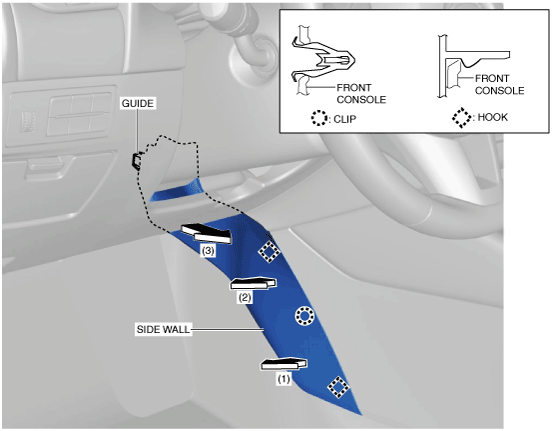 FRONT CONSOLE

: CLIP

FRONT CONSOLE

: HOOK

GUIDE

(3)

(2)

SIDE WALL

(1)