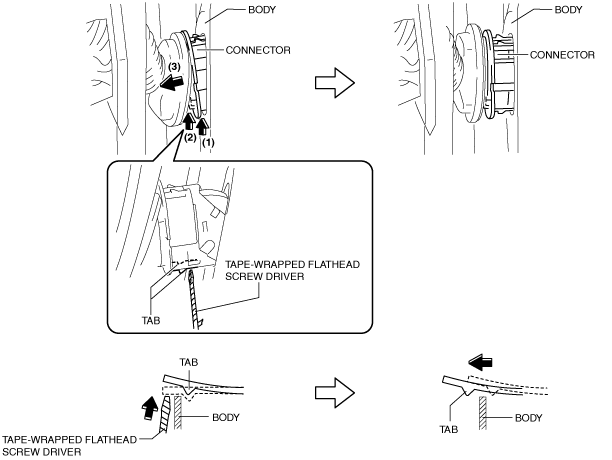 BODY
CONNECTOR
(3)
(2)
(1)
BODY
CONNECTOR
TAPE-WRAPPED FLATHEAD SCREW DRIVER
TAB
TAB
BODY
TAPE-WRAPPED FLATHEAD SCREW DRIVER
TAB
BODY