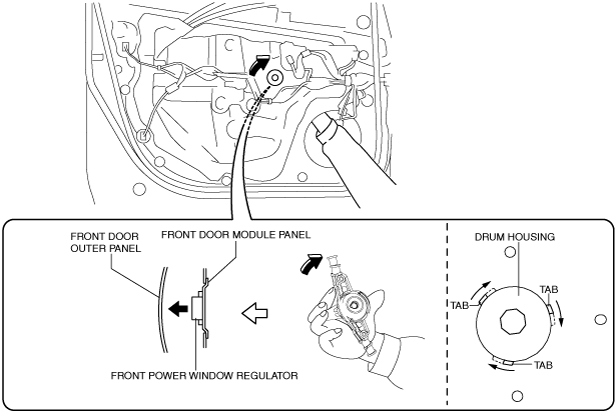 FRONT DOOR OUTER PANEL
FRONT DOOR MODULE PANEL
FRONT POWER WINDOW REGULATOR
DRUM HOUSING
TAB
TAB
TAB