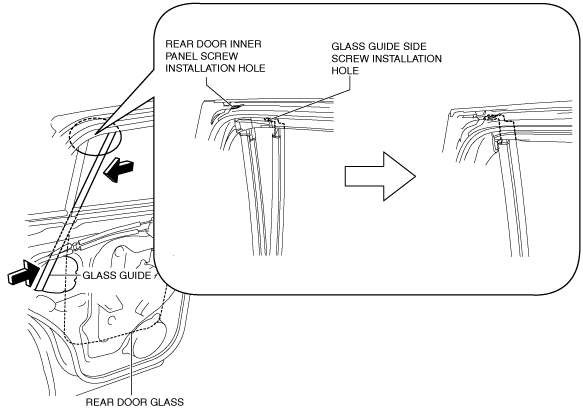 REAR DOOR INNER PANEL SCREW INSTALLATION HOLE

GLASS GUIDE SIDE SCREW INSTALLATION HOLE

GLASS GUIDE

REAR DOOR GLASS