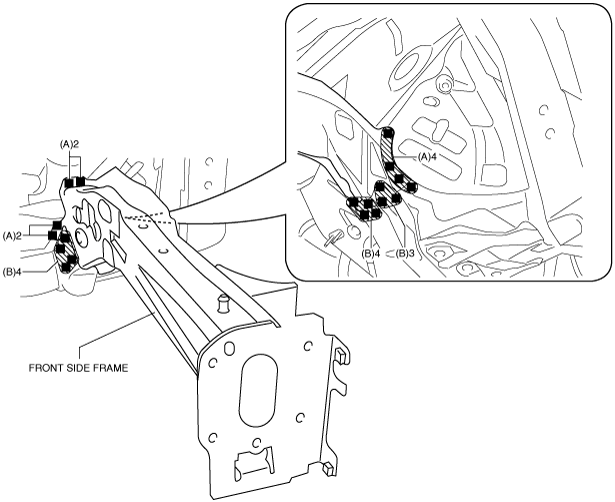 (A)2
(A)2
(B)4
FRONT SIDE FRAME
(A)4
(B)4
(B)3