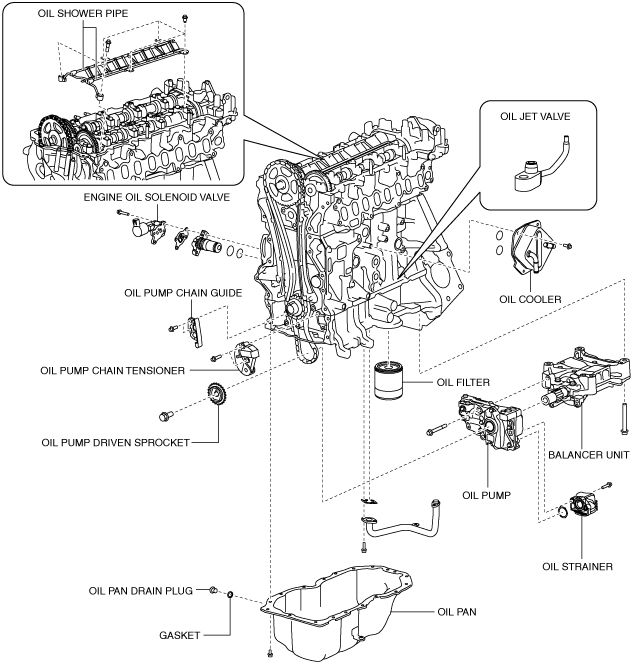 OIL SHOWER PIPE

OIL JET VALVE

ENGINE OIL SOLENOID VALVE

OIL COOLER

OIL PUMP CHAIN GUIDE

OIL PUMP CHAIN TENSIONER

OIL FILTER

OIL PUMP DRIVEN SPROCKET

BALANCER UNIT

OIL PUMP

OIL STRAINER

OIL PAN DRAIN PLUG

OIL PAN

GASKET