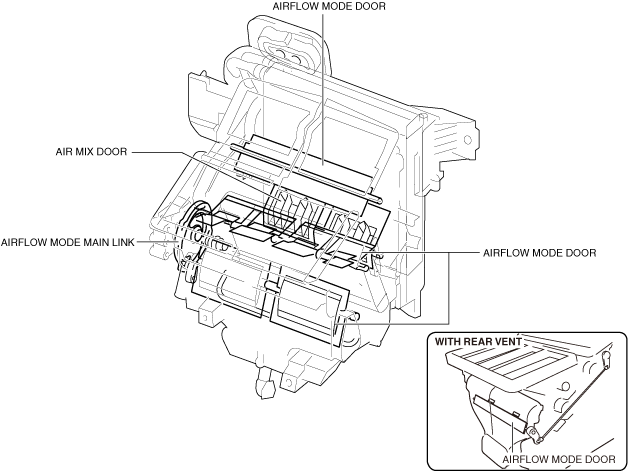 AIRFLOW MODE DOOR

AIR MIX DOOR

AIRFLOW MODE MAIN LINK

AIRFLOW MODE DOOR

WITH REAR VENT

AIRFLOW MODE DOOR