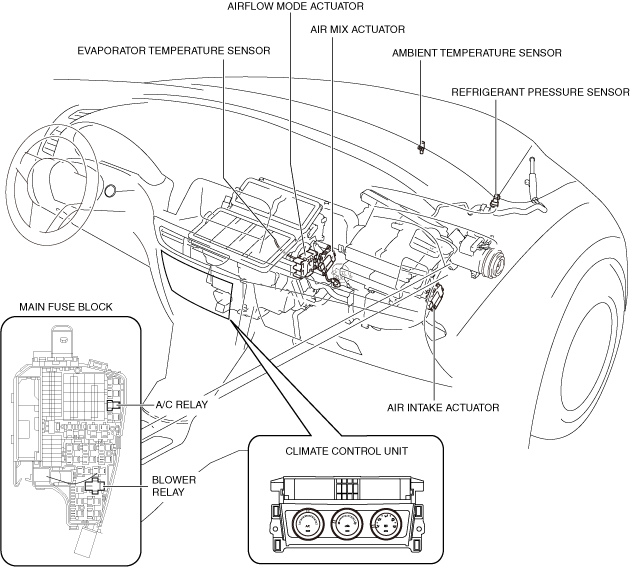 AIRFLOW MODE ACTUATOR
AIR MIX ACTUATOR
EVAPORATOR TEMPERATURE SENSOR
AMBIENT TEMPERATURE SENSOR
REFRIGERANT PRESSURE SENSOR
MAIN FUSE BLOCK
A/C RELAY
AIR INTAKE ACTUATOR
CLIMATE CONTROL UNIT
BLOWER RELAY