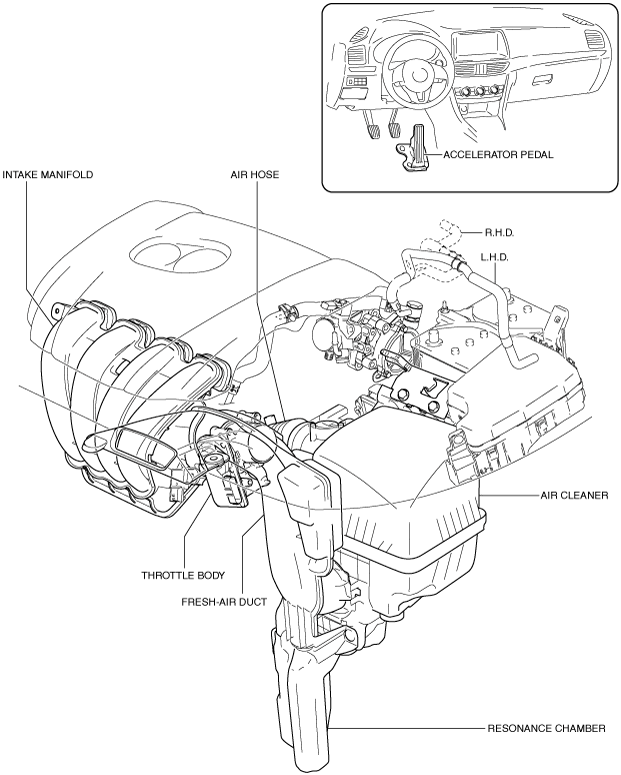 ACCELERATOR PEDAL

INTAKE MANIFOLD

AIR HOSE

R.H.D.

L.H.D.

AIR CLEANER

THROTTLE BODY

FRESH-AIR DUCT

RESONANCE CHAMBER