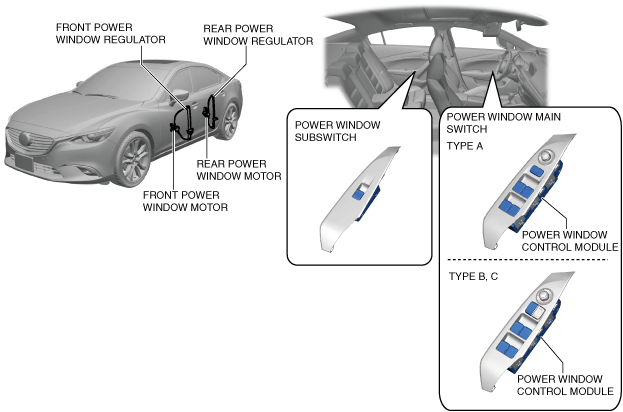 FRONT POWER WINDOW REGULATOR

REAR POWER WINDOW REGULATOR

REAR POWER WINDOW MOTOR

FRONT POWER WINDOW MOTOR

POWER WINDOW SUBSWITCH

POWER WINDOW MAIN SWITCH

TYPE A

POWER WINDOW CONTROL MODULE

TYPE B, C

POWER WINDOW CONTROL MODULE