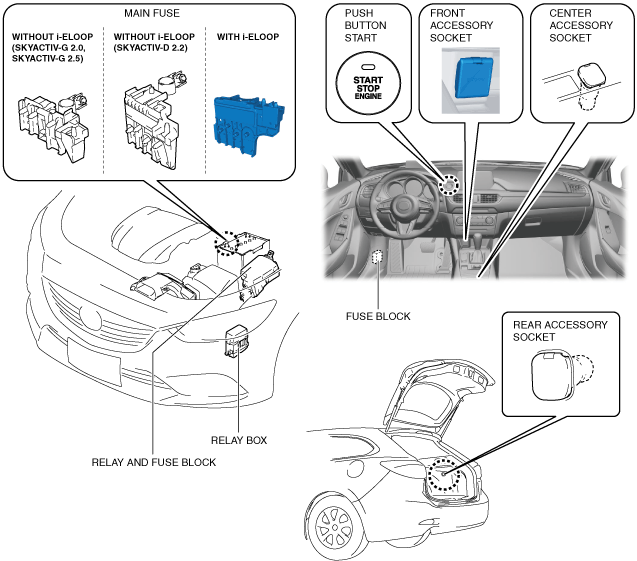 MAIN FUSE

WITHOUT i-ELOOP (SKYACTIV-G 2.0, SKYACTIV-G 2.5)

WITHOUT i-ELOOP (SKYACTIV-D 2.2)

WITH i-ELOOP

PUSH BUTTON START

START STOP ENGINE

FRONT ACCESSORY SOCKET

CENTER ACCESSORY SOCKET

FUSE BLOCK

REAR ACCESSORY SOCKET

RELAY BOX

RELAY AND FUSE BLOCK