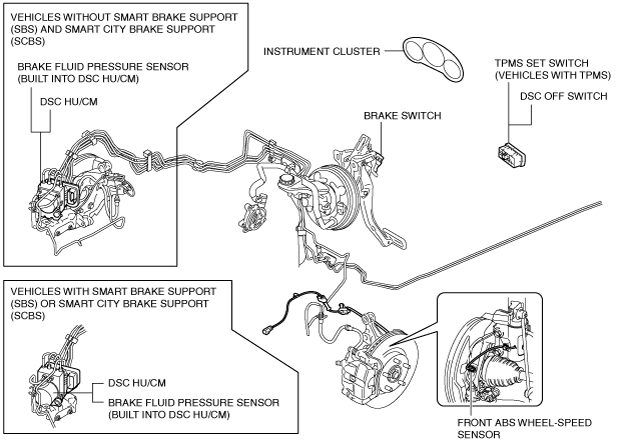 VEHICLES WITHOUT SMART BRAKE SUPPORT (SBS) AND SMART CITY BRAKE SUPPORT (SCBS)

BRAKE FLUID PRESSURE SENSOR (BUILT INTO DSC HU/CM)

DSC HU/CM

INSTRUMENT CLUSTER

TPMS SET SWITCH (VEHICLES WITH TPMS)

DSC OFF SWITCH

BRAKE SWITCH

VEHICLES WITH SMART BRAKE SUPPORT (SBS) OR SMART CITY BRAKE SUPPORT (SCBS)

DSC HU/CM

BRAKE FLUID PRESSURE SENSOR (BUILT INTO DSC HU/CM)

FRONT ABS WHEEL-SPEED SENSOR