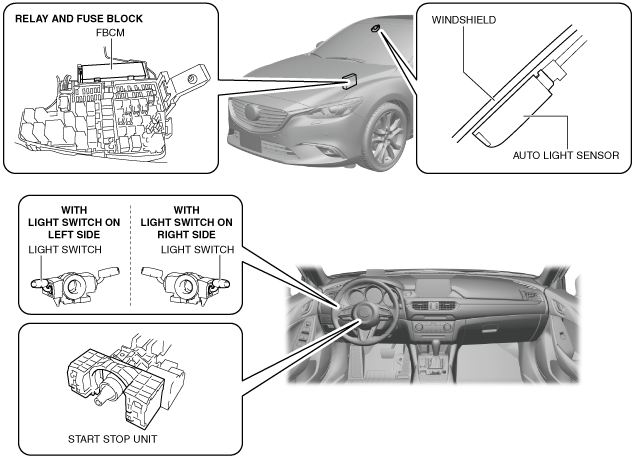 RELAY AND FUSE BLOCK
FBCM

WINDSHIELD

AUTO LIGHT SENSOR

WITH
LIGHT SWITCH ON
LEFT SIDE
LIGHT SWITCH

WITH
LIGHT SWITCH ON
RIGHT SIDE
LIGHT SWITCH

START STOP UNIT