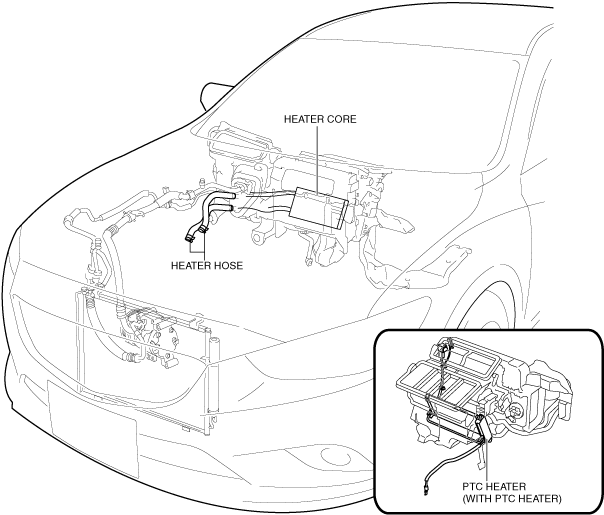 HEATER CORE

HEATER HOSE

PTC HEATER
(WITH PTC HEATER)