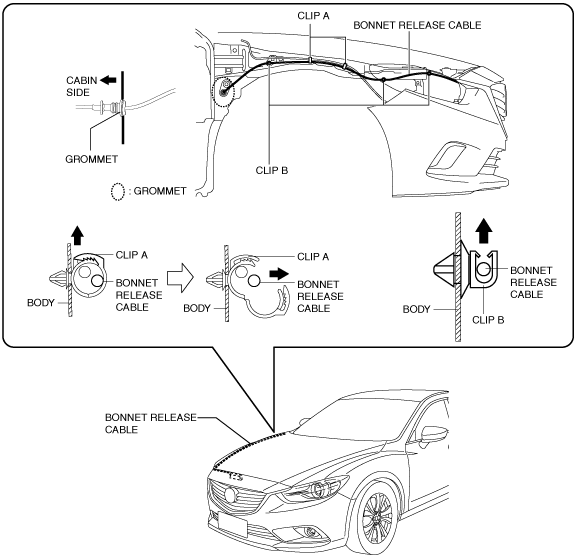 CLIP A

BONNET RELEASE CABLE

CABIN SIDE

GROMMET

CLIP B

: GROMMET

CLIP A

BONNET RELEASE CABLE

BODY

CLIP A

BONNET RELEASE CABLE

BODY

BONNET RELEASE CABLE

BODY

CLIP B

BONNET RELEASE CABLE