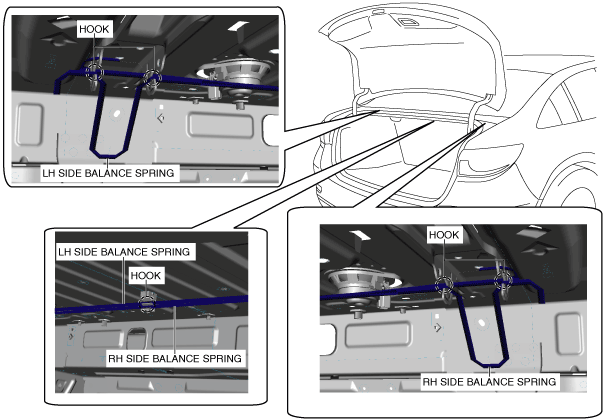 HOOK
LH SIDE BALANCE SPRING

LH SIDE BALANCE SPRING
HOOK
RH SIDE BALANCE SPRING

HOOK
RH SIDE BALANCE SPRING